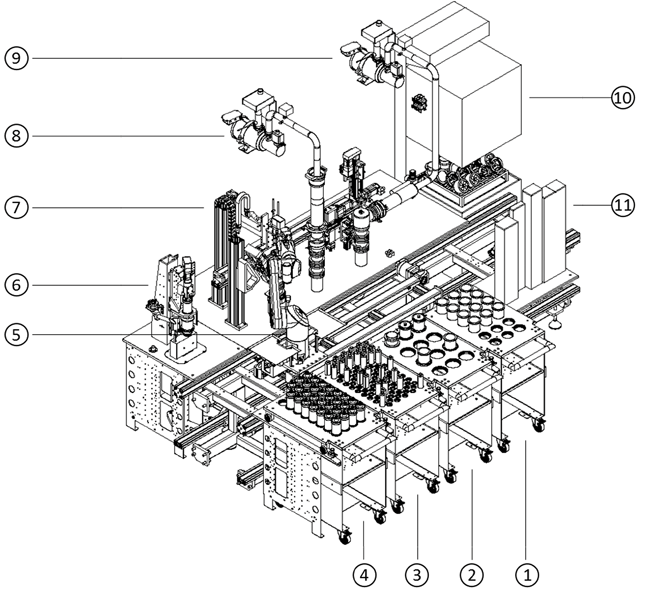 9
8
7
6
5
10
11
4
3
2
1